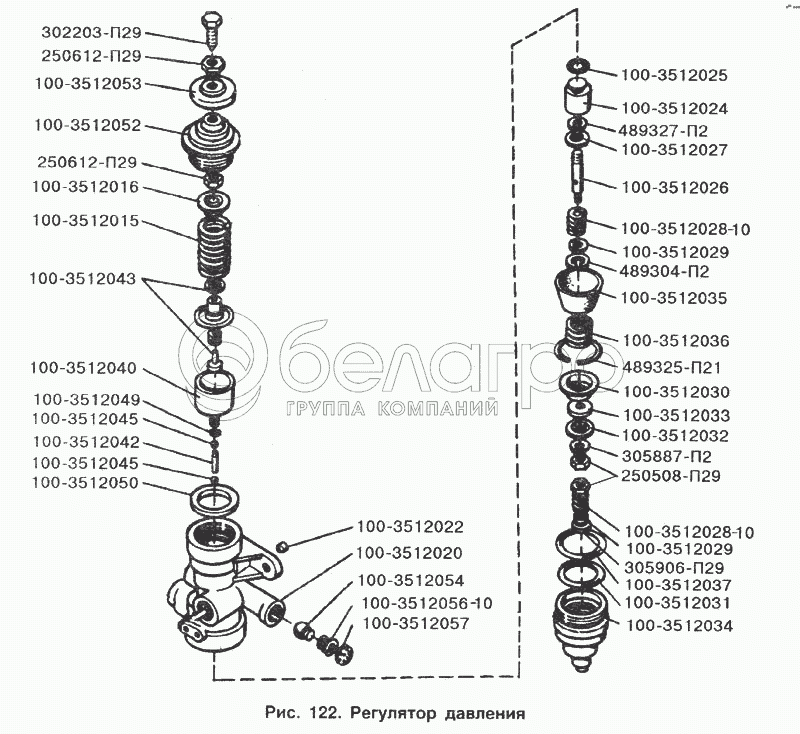 302203-П29
250612-П29
100-3512053
100-3512052
250612-П29
100-3512016
100-3512015
100-3512043
100-3512040
100-3512049
100-3512045
100-3512042
100-3512045
100-3512050
100-3512022
100-3512020
100-3512054
100-3512056-10
100-3512057

100-3512025
100-3512024
489327-П2
100-3512027
100-3512026
100-3512028-10
100-3512029
489304-П2
100-3512035
100-3512036
489325-П21
100-3512030
100-3512033
100-3512032
305887-П2
250508-П29
100-3512028-10
100-3512029
305906-П29
100-3512037
100-3512031
100-3512034

белагро
ГРУППА КОМПАНИЙ

Рис. 122. Регулятор давления